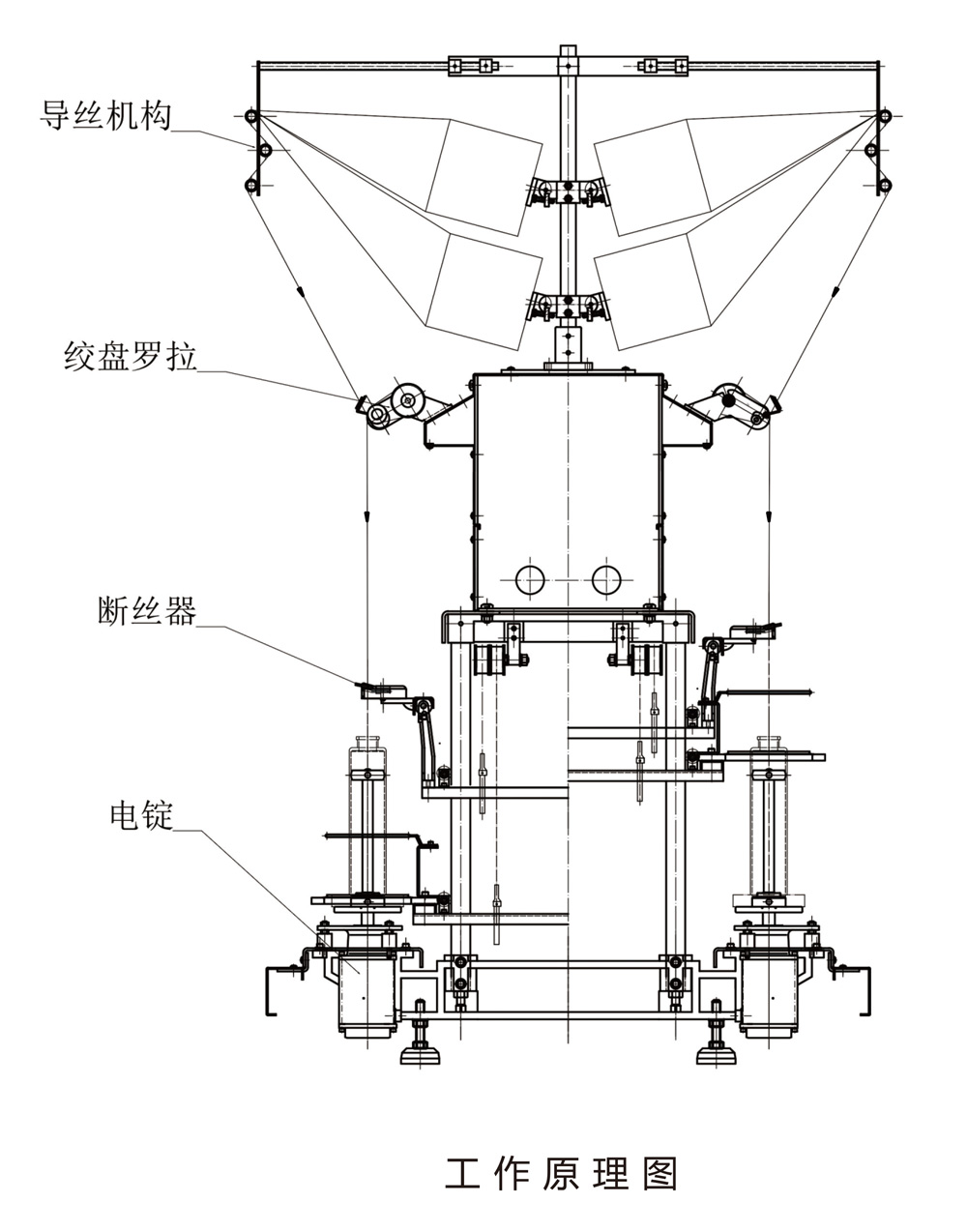 导丝机构

绞盘罗拉

断丝器

电锭

工作原理图